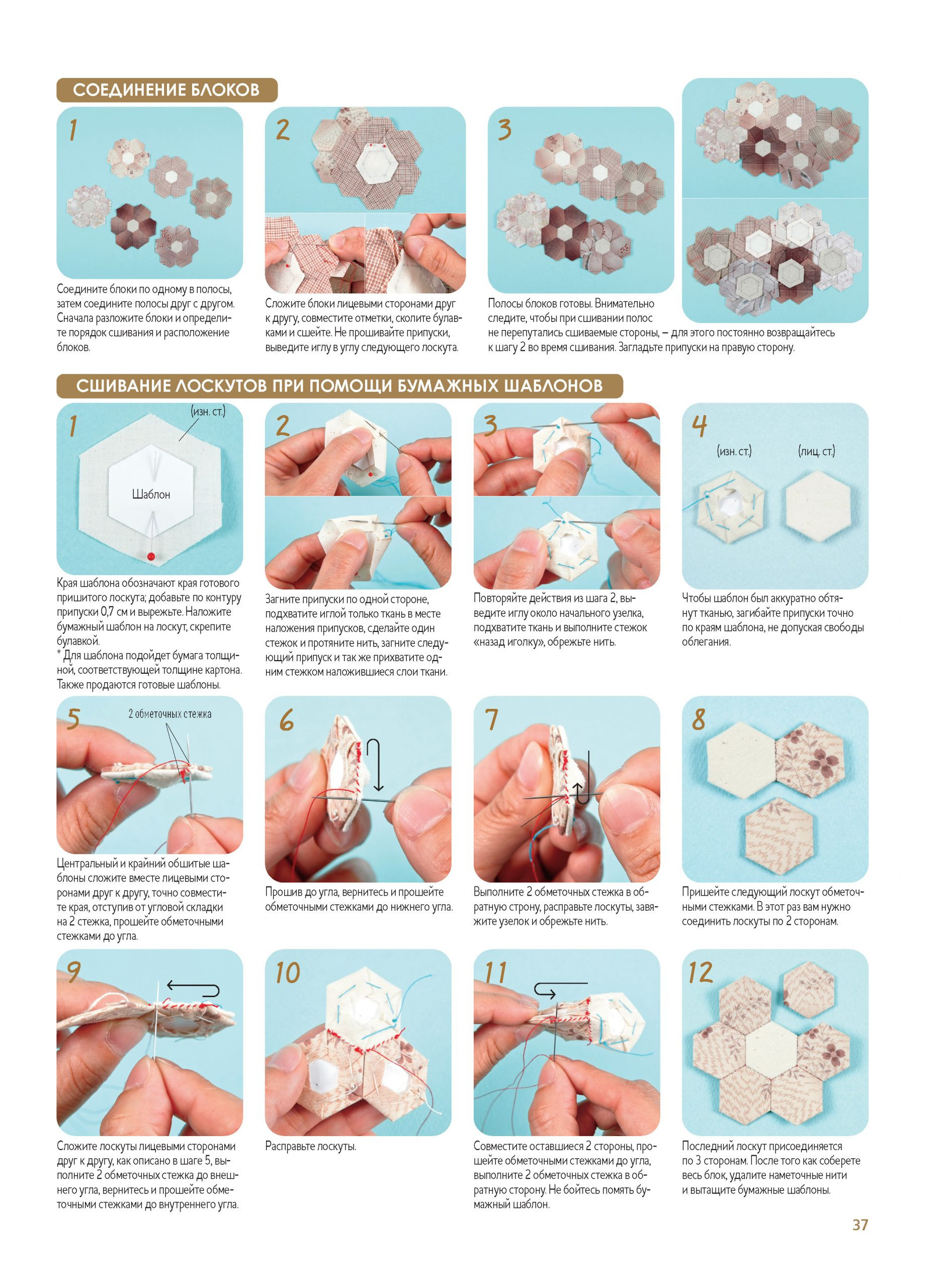 СОЕДИНЕНИЕ БЛОКОВ

1

Соедините блоки по одному в полосы, затем соедините полосы друг с другом. Сначала разложите блоки и определите порядок сшивания и расположение блоков.

2

Сложите блоки лицевыми сторонами друг к другу, совместите отметки, сколите булавками и сшейте. Не прошивайте припуски, выведите иглу в углу следующего лоскута.

3

Полосы блоков готовы. Внимательно следите, чтобы при сшивании полос не перепутались сшиваемые стороны, – для этого постоянно возвращайтесь к шагу 2 во время сшивания. Загладьте припуски на правую сторону.

СШИВАНИЕ ЛОСКУТОВ ПРИ ПОМОЩИ БУМАЖНЫХ ШАБЛОНОВ

1

(изн. ст.)

Шаблон

Края шаблона обозначают края готового пришитого лоскута; добавьте по контуру припуски 0,7 см и вырежьте. Наложите бумажный шаблон на лоскут, скрепите булавкой.
* Для шаблона подойдет бумага толщиной, соответствующей толщине картона. Также продаются готовые шаблоны.

2

Загните припуски по одной стороне, подхватите иглой только ткань в месте наложения припусков, сделайте один стежок и протяните нить, загните следующий припуск и так же прихватите одним стежком наложившиеся слои ткани.

3

Повторяйте действия из шага 2, выведите иглу около начального узелка, подхватите ткань и выполните стежок «назад иголку», обрежьте нить.

4

(изн. ст.)

(лиц. ст.)

Чтобы шаблон был аккуратно обтянут тканью, загибайте припуски точно по краям шаблона, не допуская свободы облегания.

5

2 обметочных стежка

Центральный и крайний обшитые шаблоны сложите вместе лицевыми сторонами друг к другу, точно совместите края, отступив от угловой складки на 2 стежка, прошейте обметочными стежками до угла.

6

Прошив до угла, вернитесь и прошейте обметочными стежками до нижнего угла.

7

Выполните 2 обметочных стежка в обратную строну, расправьте лоскуты, завяжите узелок и обрежьте нить.

8

Пришейте следующий лоскут обметочными стежками. В этот раз вам нужно соединить лоскуты по 2 сторонам.

9

Сложите лоскуты лицевыми сторонами друг к другу, как описано в шаге 5, выполните 2 обметочных стежка до внешнего угла, вернитесь и прошейте обметочными стежками до внутреннего угла.

10

Расправьте лоскуты.

11

Совместите оставшиеся 2 стороны, прошейте обметочными стежками до угла, выполните 2 обметочных стежка в обратную сторону. Не бойтесь помять бумажный шаблон.

12

Последний лоскут присоединяется по 3 сторонам. После того как соберете весь блок, удалите наметочные нити и вытащите бумажные шаблоны.

37