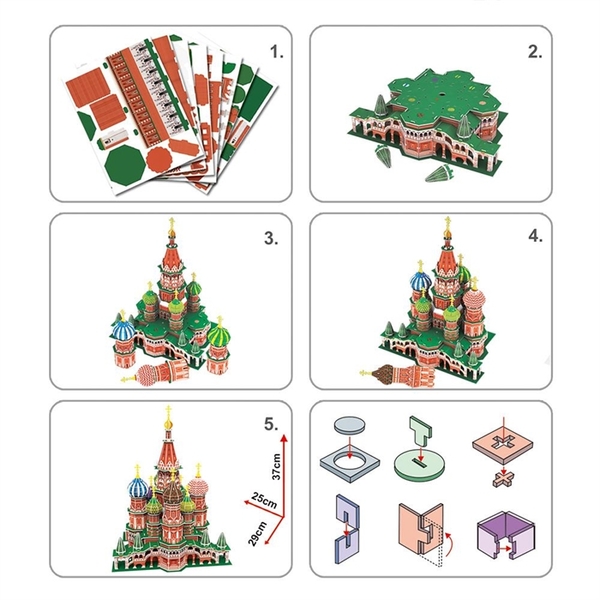 1.

2.

3.

4.

5.

37cm

25cm

29cm